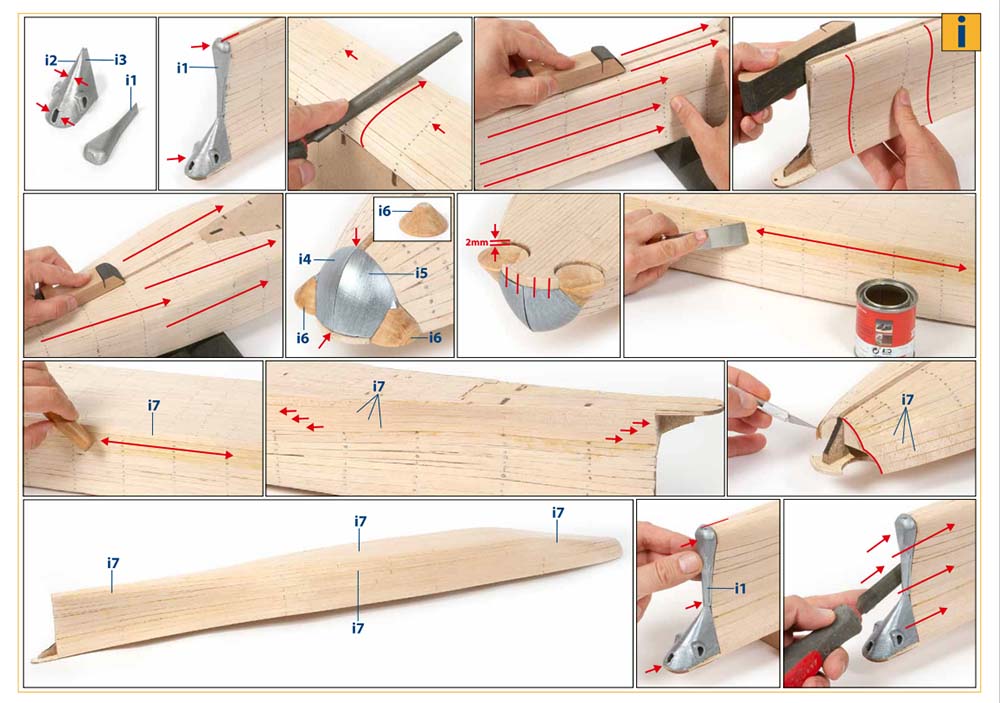 i
i2
i3
i1
i1
i6
i4
i5
i6
i6
2mm
i7
i7
i7
i7
i7
i7
i7
i1