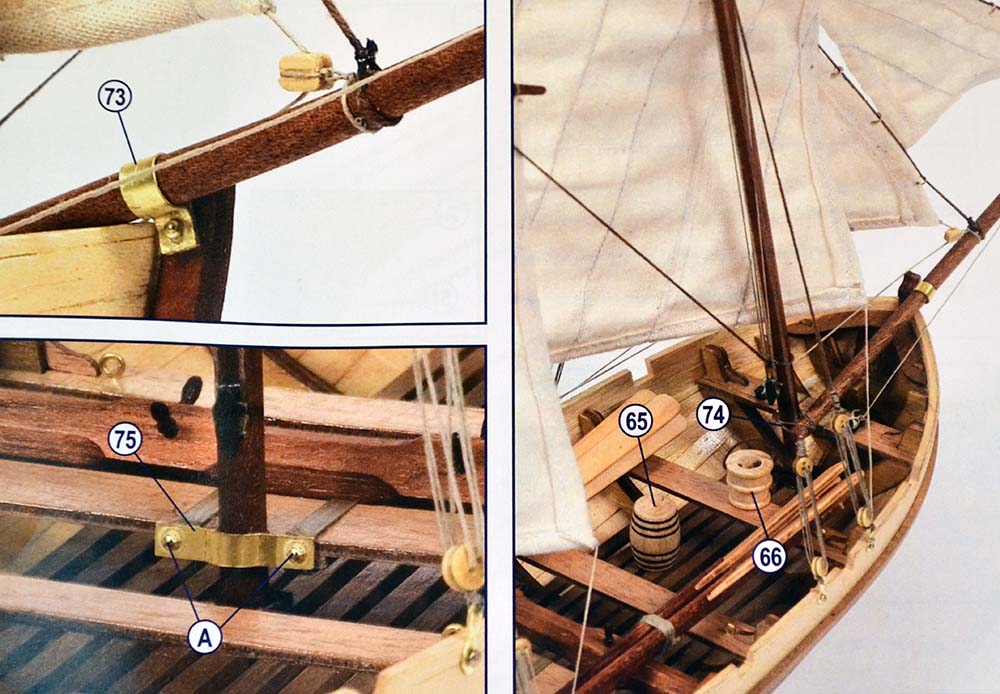 73

75

A

65

74

66