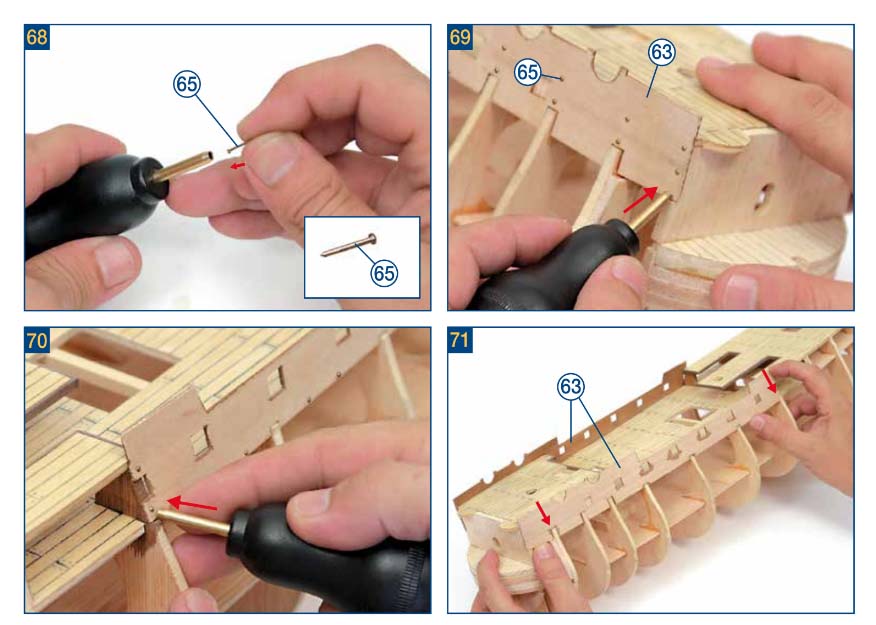 68

65

65

69

65

63

70

71

63