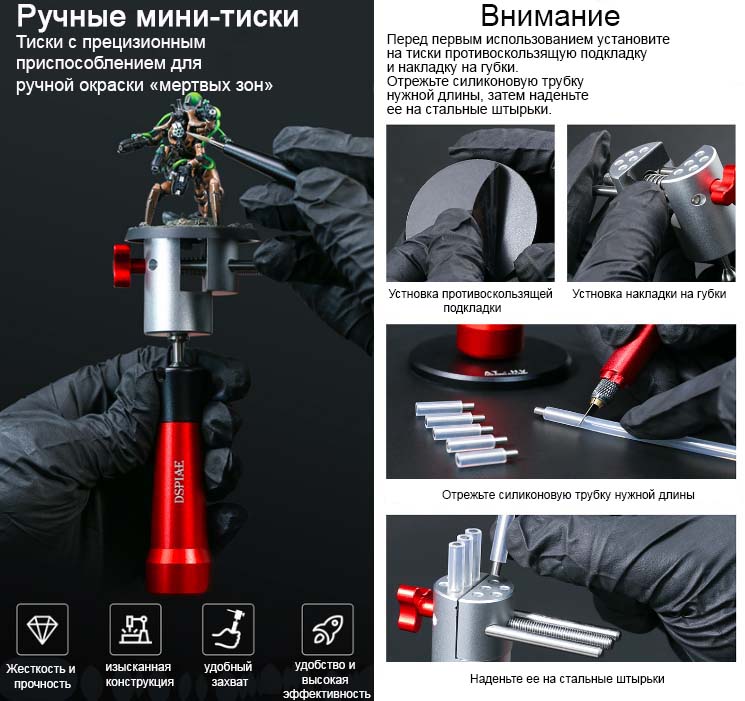 Ручные мини-тиски

Тиски с прецизионным приспособлением для ручной окраски «мертвых зон»

DSPIAE

Жесткость и прочность

изысканная конструкция

удобный захват

удобство и высокая эффективность

Внимание

Перед первым использованием установите на тиски противоскользящую подкладку и накладку на губки.
Отрежьте силиконовую трубку нужной длины, затем наденьте ее на стальные штырьки.

Устновка противоскользящей подкладки

Устновка накладки на губки

Отрежьте силиконовую трубку нужной длины

Наденьте ее на стальные штырьки