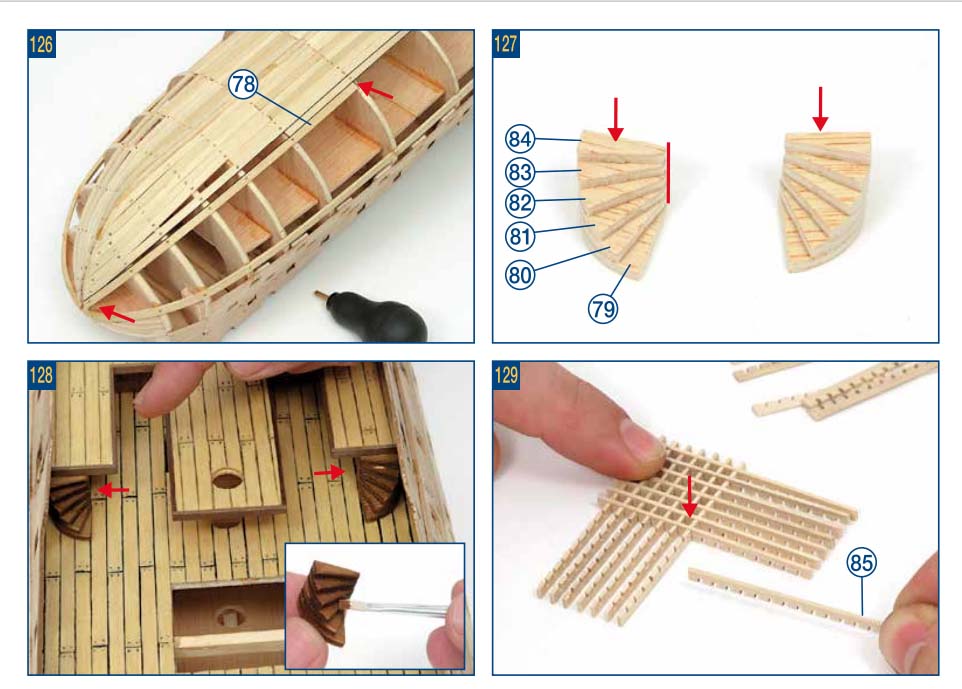 126

78

127

84

83

82

81

80

79

128

129

85