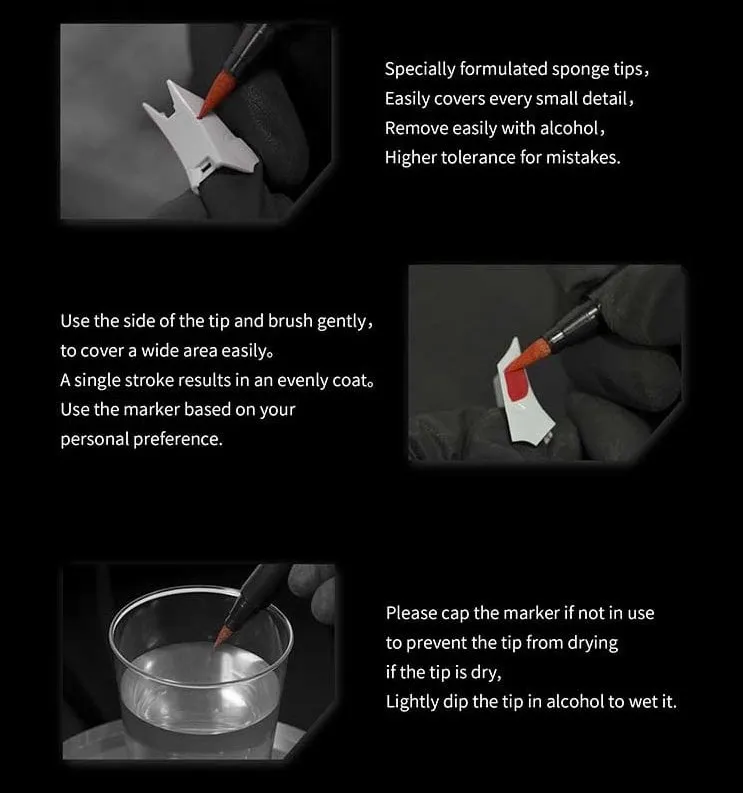 Specially formulated sponge tips，
Easily covers every small detail，
Remove easily with alcohol，
Higher tolerance for mistakes.

Use the side of the tip and brush gently，
to cover a wide area easily。
A single stroke results in an evenly coat。
Use the marker based on your personal preference.

Please cap the marker if not in use
to prevent the tip from drying
if the tip is dry，
Lightly dip the tip in alcohol to wet it.