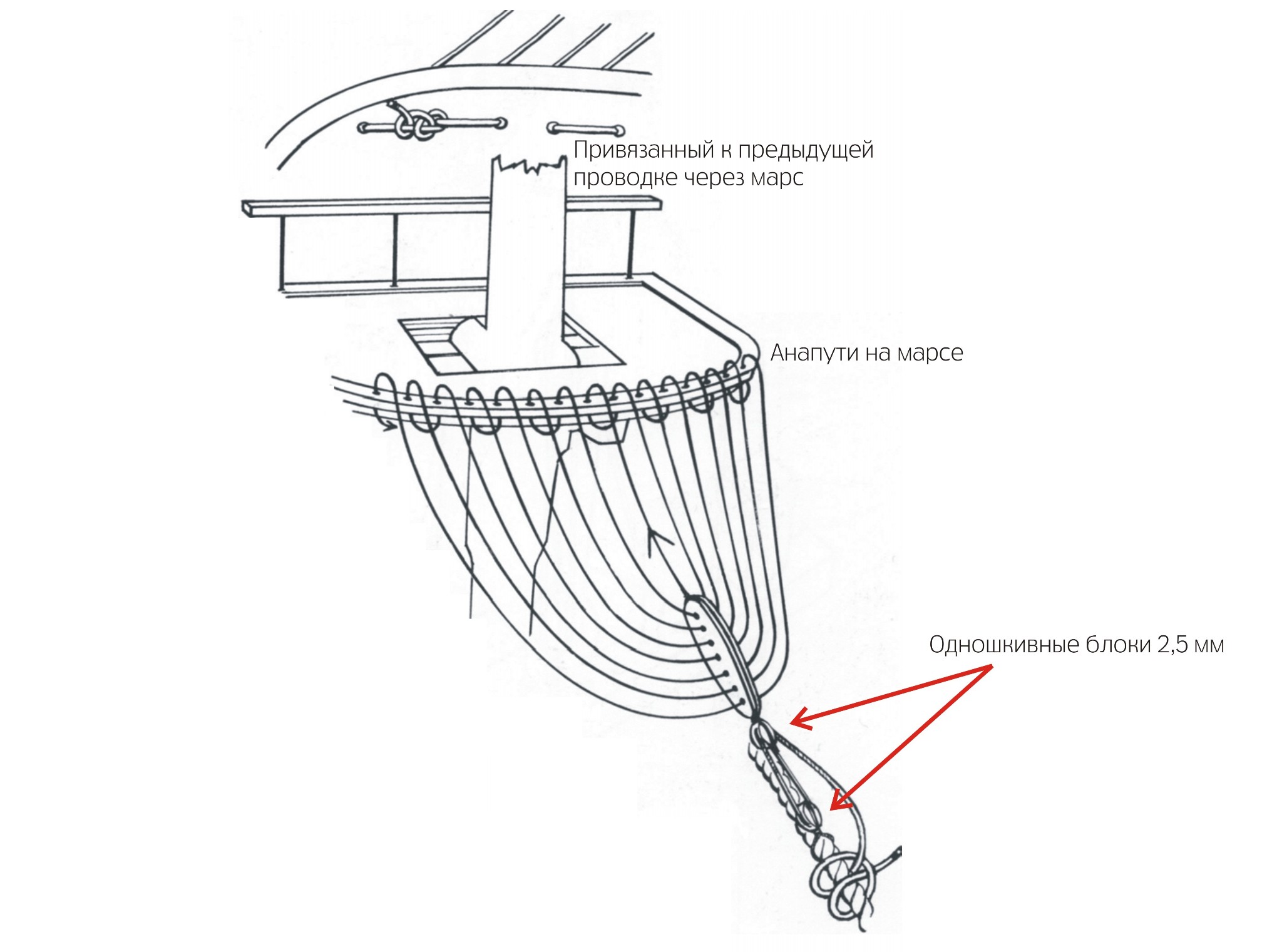 Привязанный к предыдущей проводке через марс

Анапути на марсе

Одношкивные блоки 2,5 мм