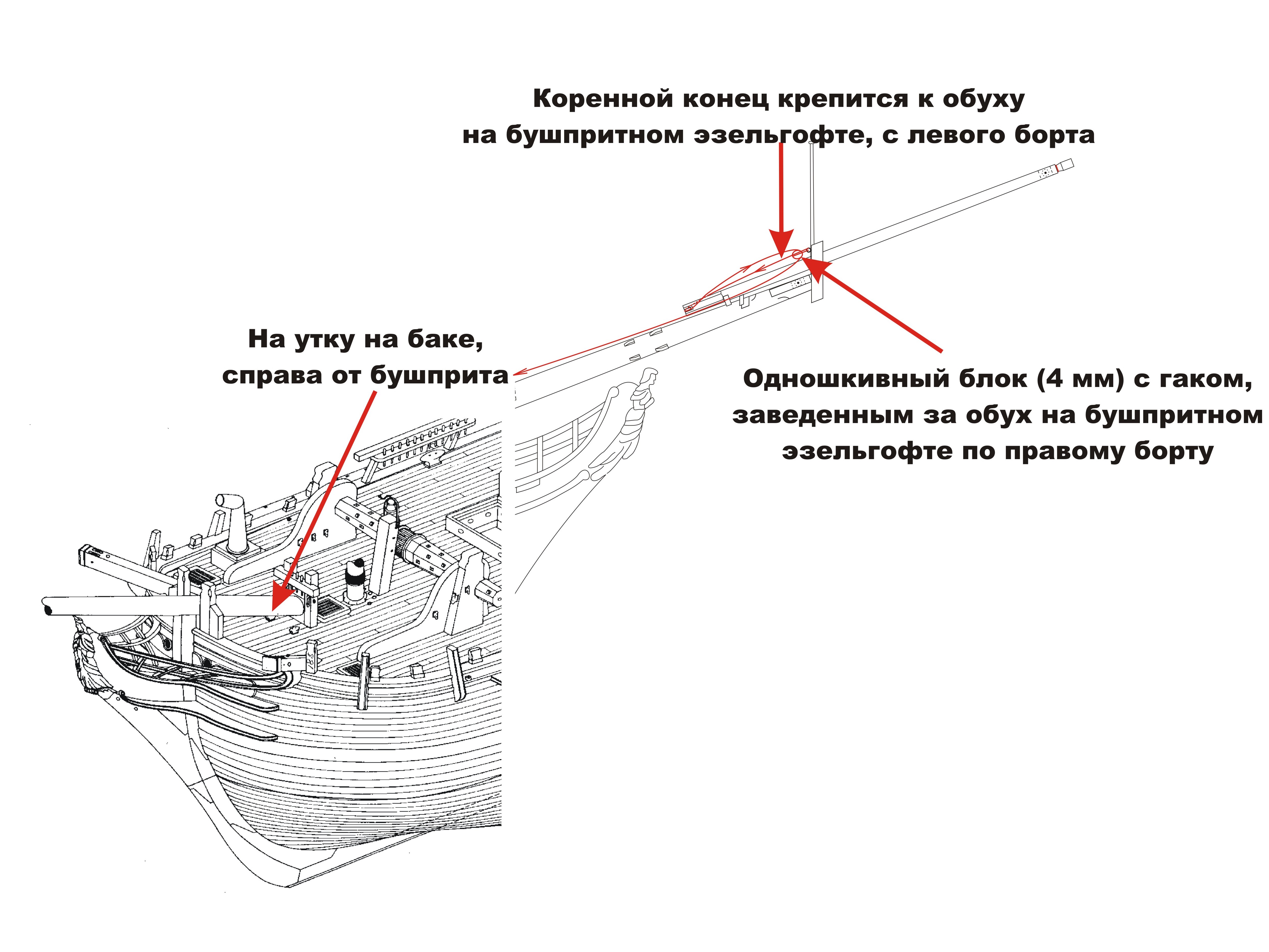 Коренной конец крепится к обуху на бушпритном эзельгофте, с левого борта

На утку на баке, справа от бушприта

Одношкивный блок (4 мм) с гаком, заведенным за обух на бушпритном эзельгофте по правому борту