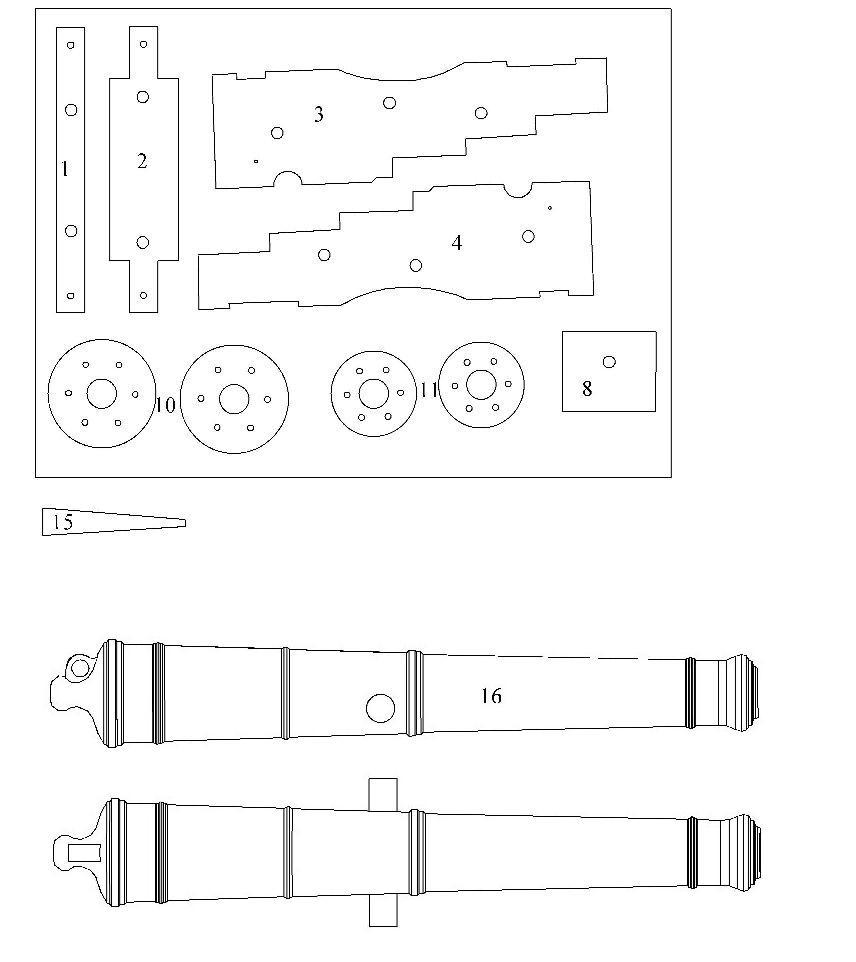 1
2
3
4
10
11
8
15
16