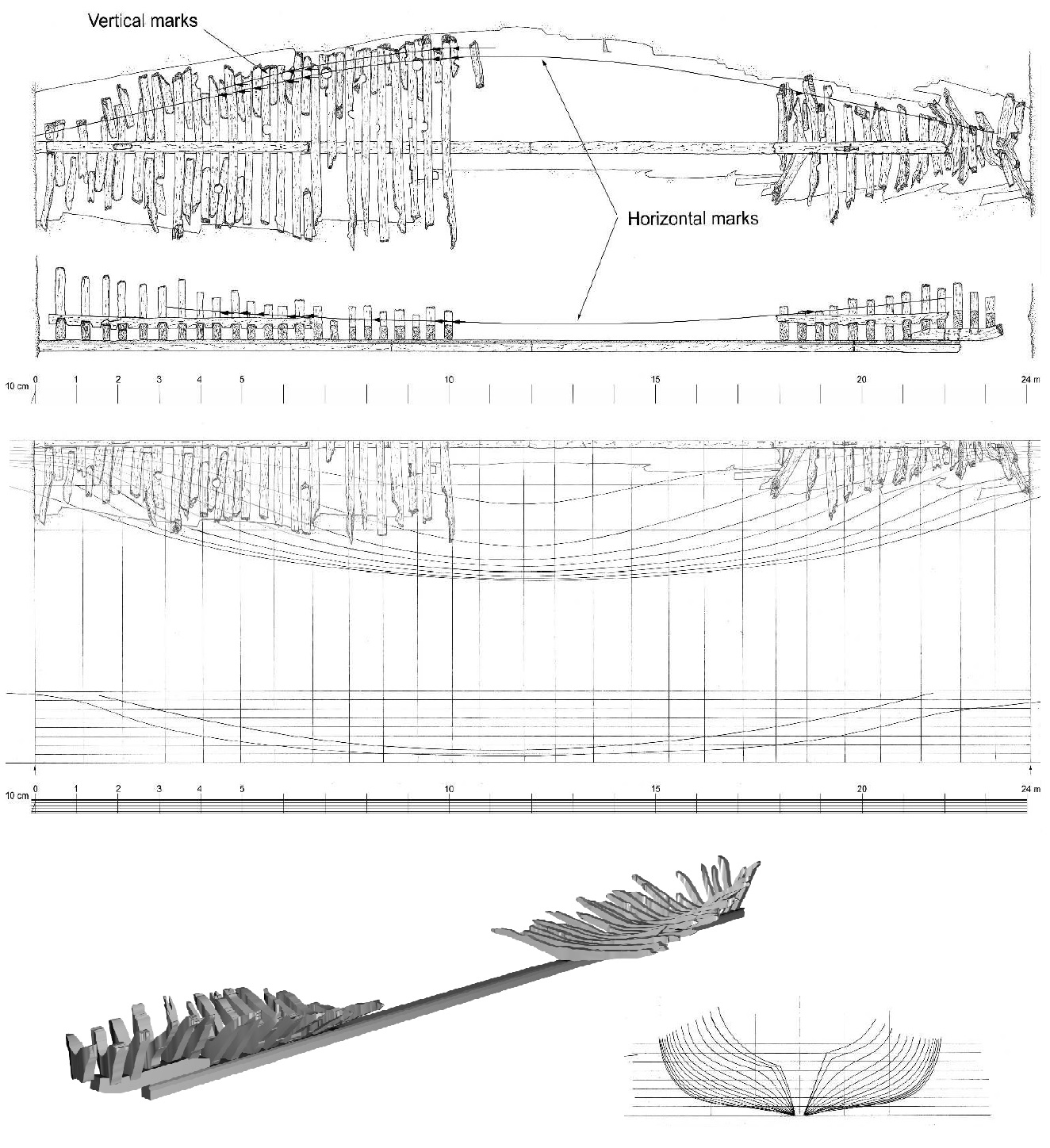 Vertical marks

Horizontal marks

10 cm 0 1 2 3 4 5 10 15 20 24 m

10 cm 0 1 2 3 4 5 10 15 20 24 m