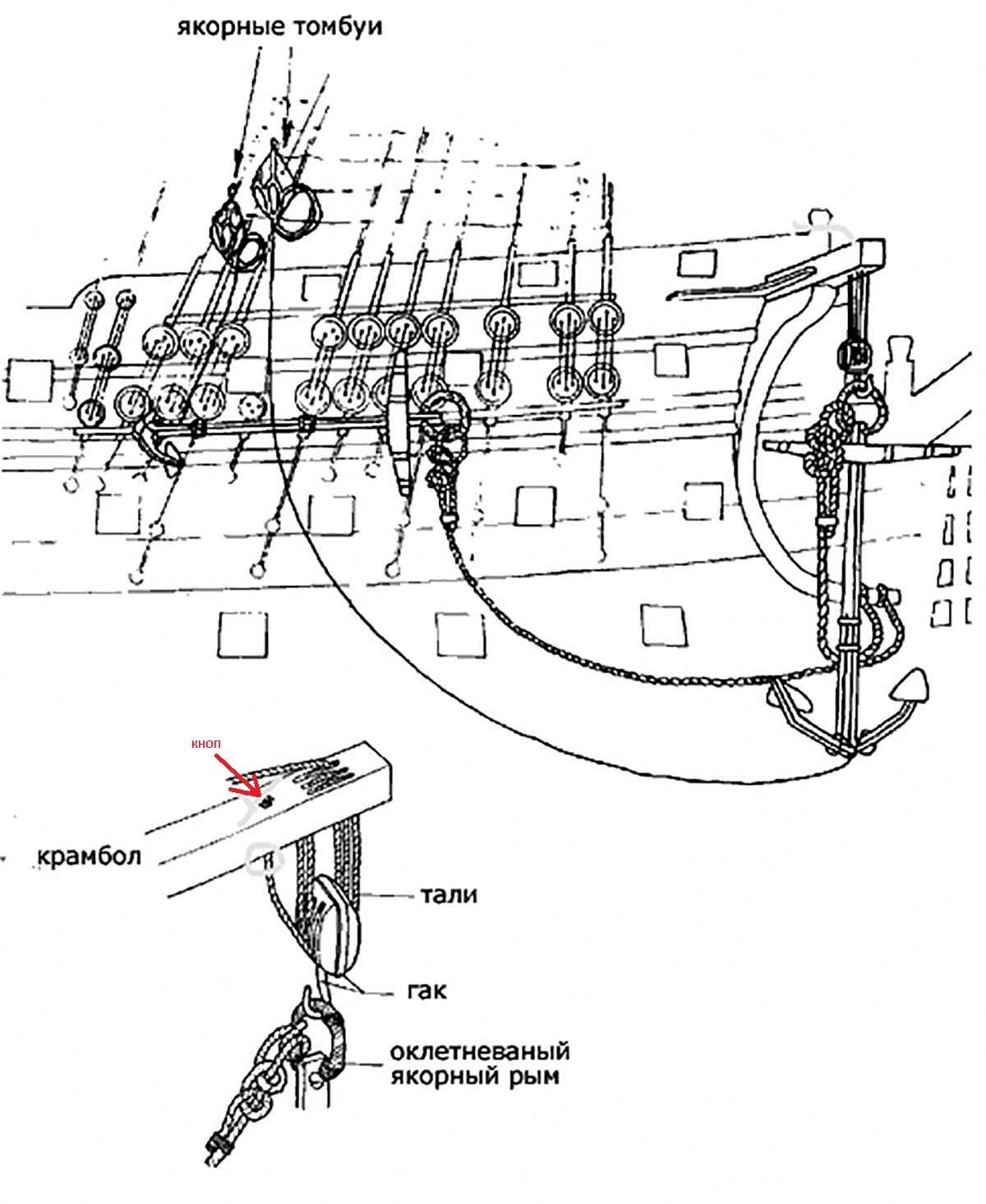 якорные томбуи

кноп

крамбол

тали

гак

оклетневаный якорный рым