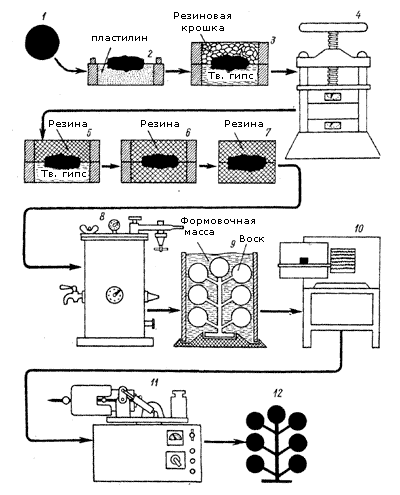 1

пластилин

2

Резиновая крошка

3

Тв. гипс

4

Резина

5

Тв. гипс

Резина

6

Резина

7

8

Формовочная масса

9

Воск

10

11

12