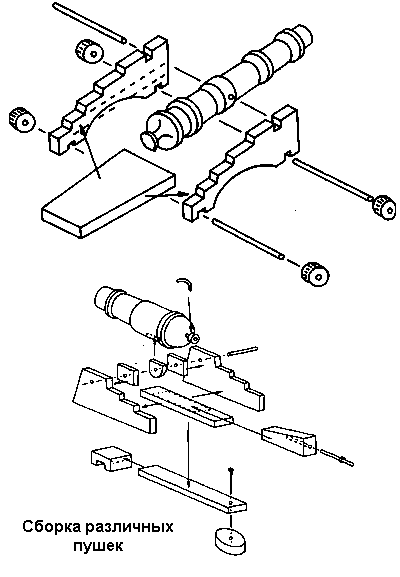 Сборка различных пушек